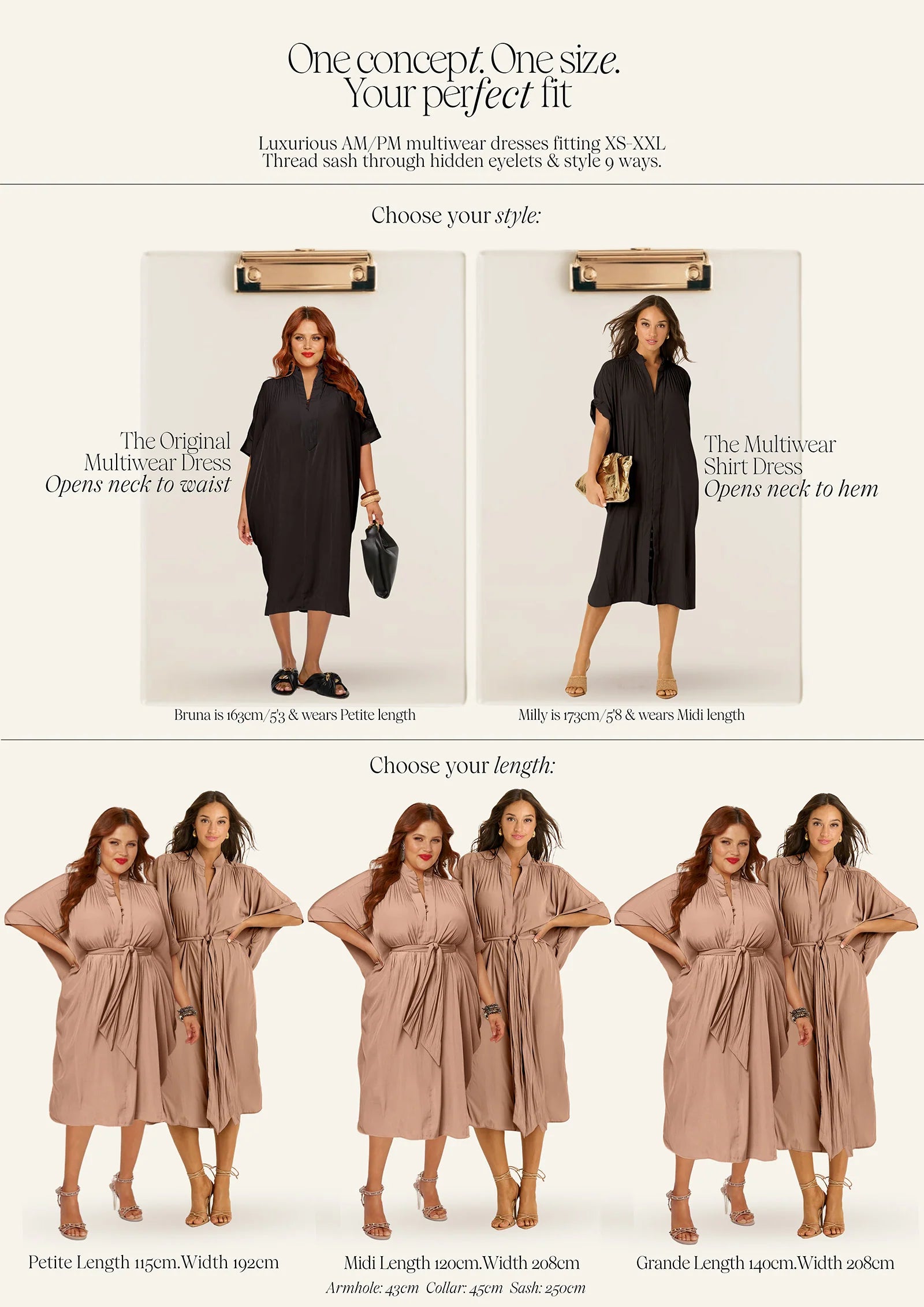 One concept. One size.
Your perfect fit

Luxurious AM/PM multiwear dresses fitting XS-XXL
Thread sash through hidden eyelets & style 9 ways.

Choose your style:

The Original Multiwear Dress
Opens neck to waist

The Multiwear Shirt Dress
Opens neck to hem

Bruna is 163cm/5'3 & wears Petite length

Milly is 173cm/5'8 & wears Midi length

Choose your length:

Petite Length 115cm.Width 192cm

Midi Length 120cm.Width 208cm
Armhole: 43cm Collar: 45cm Sash: 250cm

Grande Length 140cm.Width 208cm